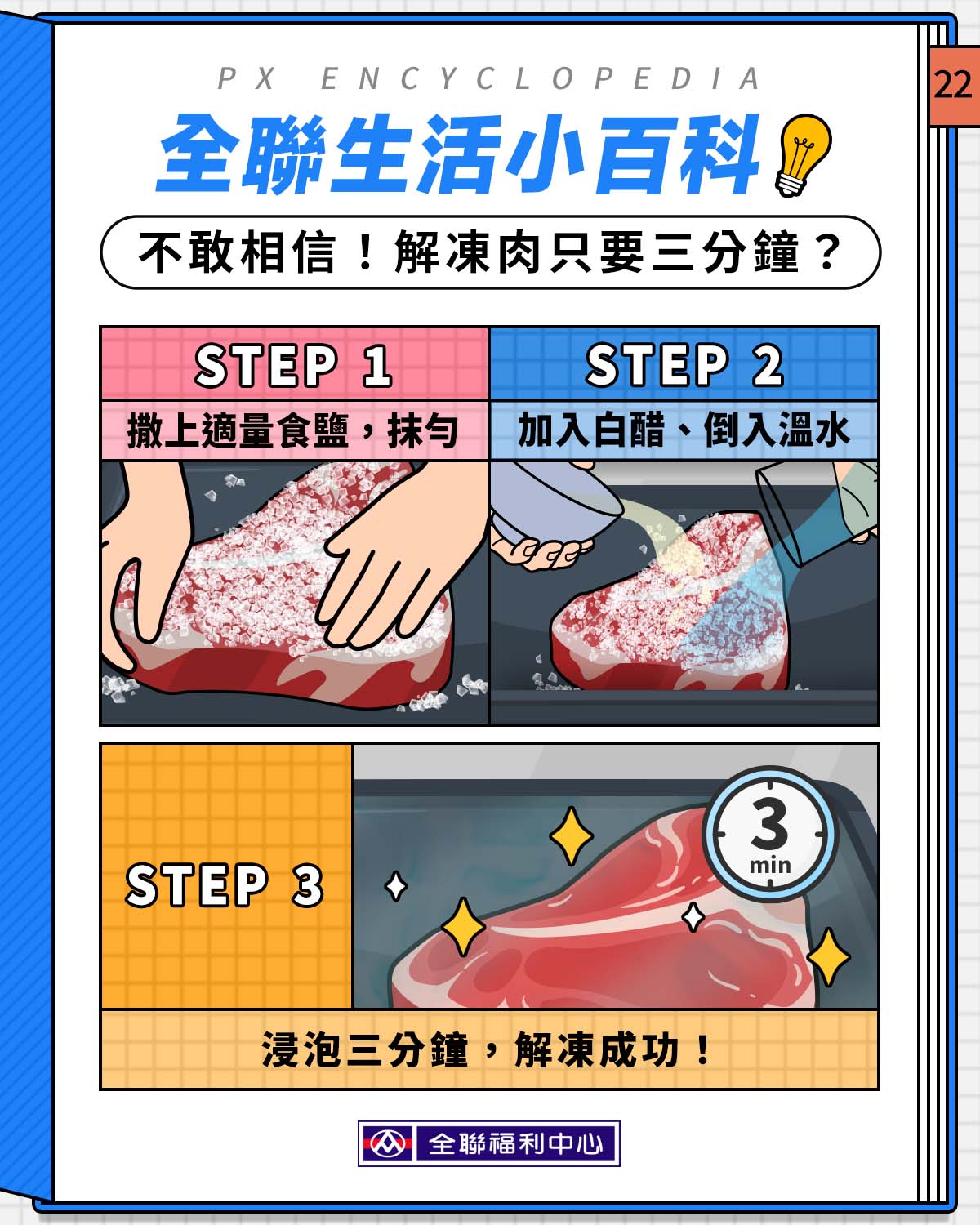 PX ENCYCLOPEDIA

22

全聯生活小百科

不敢相信！解凍肉只要三分鐘？

STEP 1

撒上適量食鹽，抹勻

STEP 2

加入白醋、倒入溫水

STEP 3

3 min

浸泡三分鐘，解凍成功！

全聯福利中心