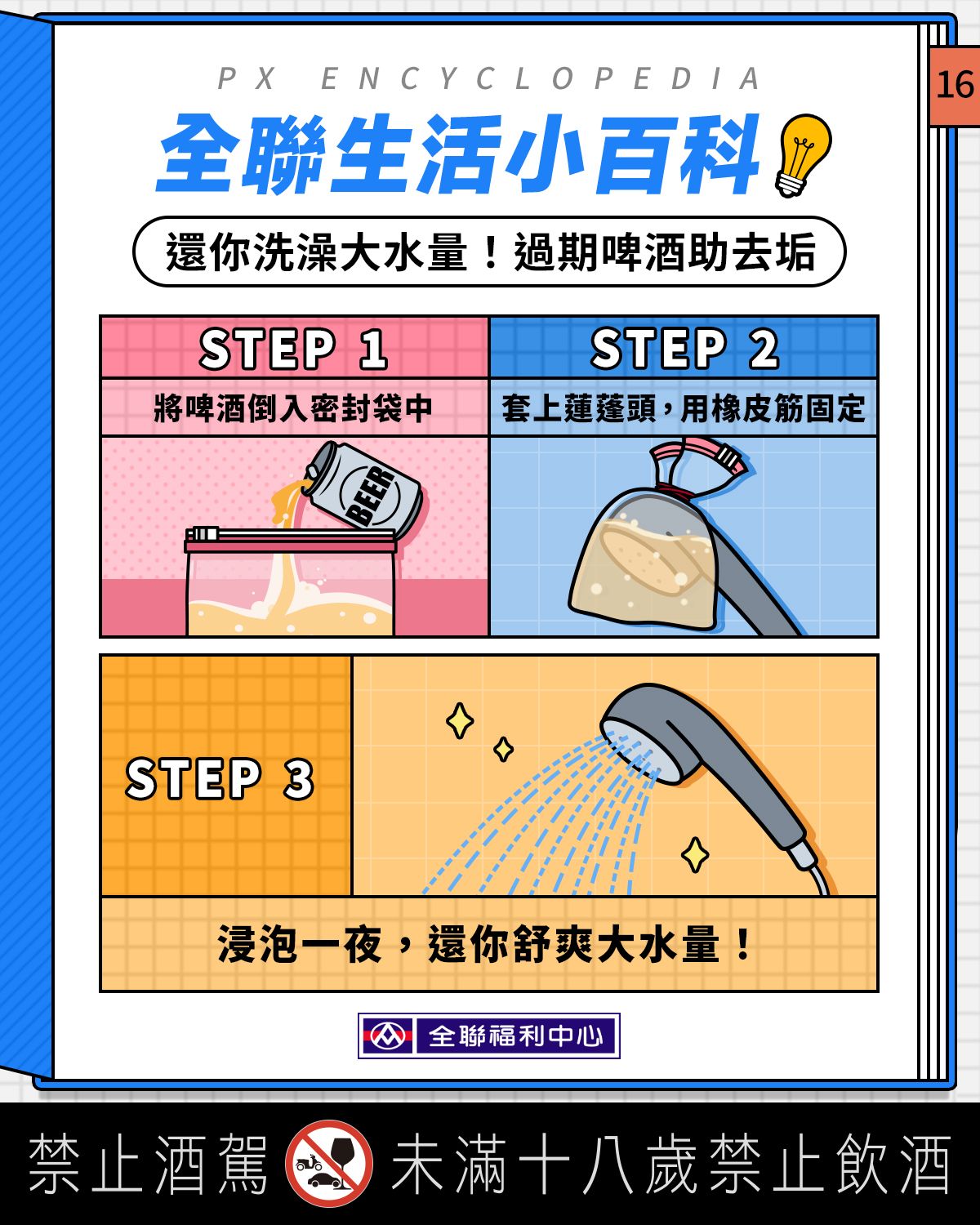 16

PX ENCYCLOPEDIA

全聯生活小百科

還你洗澡大水量！過期啤酒助去垢

STEP 1

將啤酒倒入密封袋中

BEER

STEP 2

套上蓮蓬頭，用橡皮筋固定

STEP 3

浸泡一夜，還你舒爽大水量！

全聯福利中心

禁止酒駕 未滿十八歲禁止飲酒